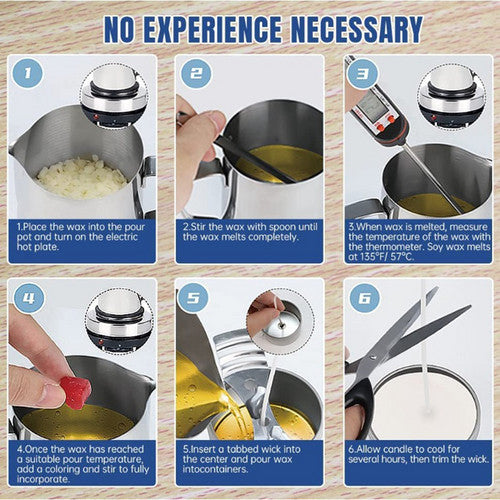 NO EXPERIENCE NECESSARY

1

1.Place the wax into the pour pot and turn on the electric hot plate.

2

2.Stir the wax with spoon until the wax melts completely.

3

3.When wax is melted, measure the temperature of the wax with the thermometer. Soy wax melts at 135°F/ 57°C.

4

4.Once the wax has reached a suitable pour temperature, add a coloring and stir to fully incorporate.

5

5.Insert a tabbed wick into the center and pour wax intocontainers.

6

6.Allow candle to cool for several hours, then trim the wick.