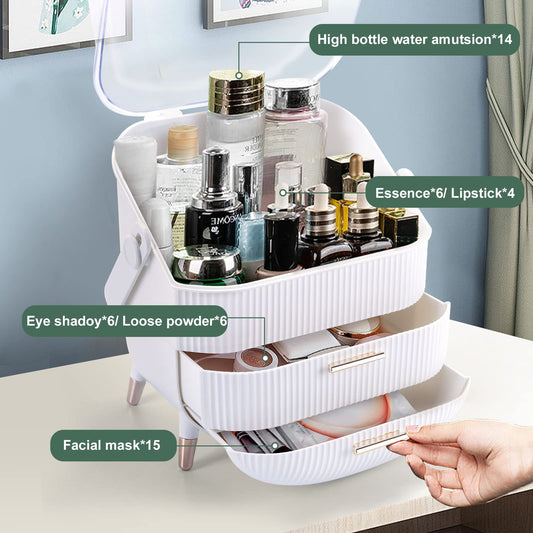 High bottle water amutsion*14

Essence*6/ Lipstick*4

Eye shadoy*6/ Loose powder*6

Facial mask*15