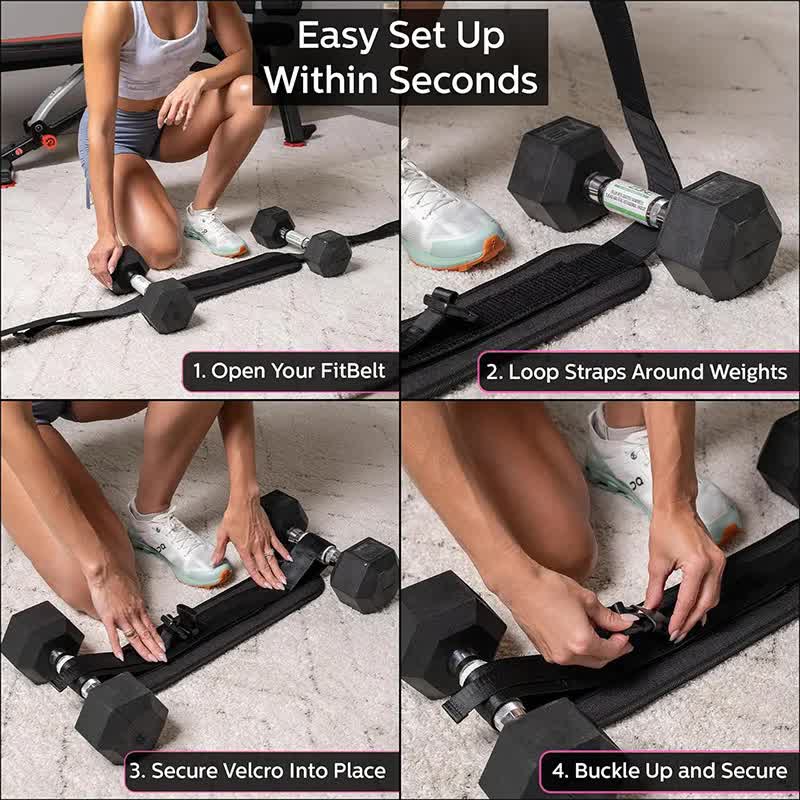 Easy Set Up Within Seconds

1. Open Your FitBelt

2. Loop Straps Around Weights

3. Secure Velcro Into Place

4. Buckle Up and Secure