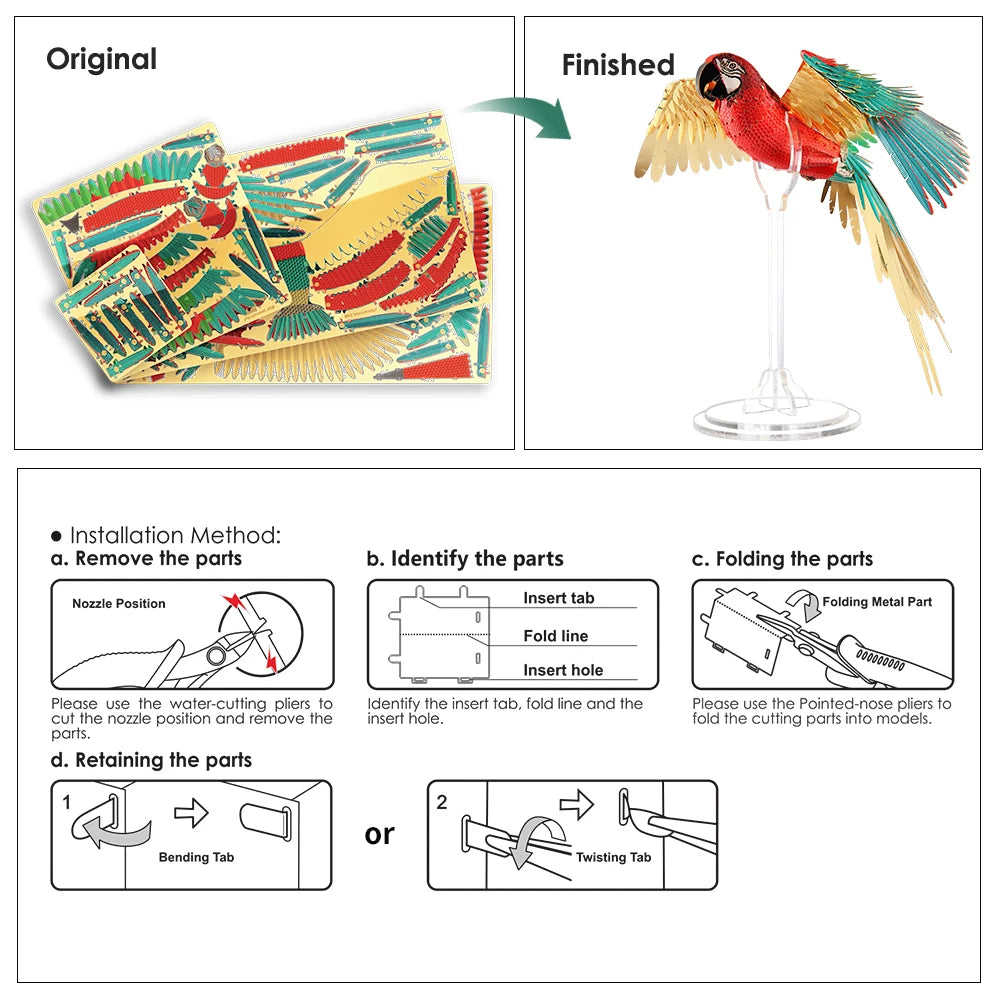 Original

Finished

● Installation Method:

a. Remove the parts

Nozzle Position

Please use the water-cutting pliers to cut the nozzle position and remove the parts.

b. Identify the parts

Insert tab

Fold line

Insert hole

Identify the insert tab, fold line and the insert hole.

c. Folding the parts

Folding Metal Part

Please use the Pointed-nose pliers to fold the cutting parts into models.

d. Retaining the parts

1

Bending Tab

or

2

Twisting Tab