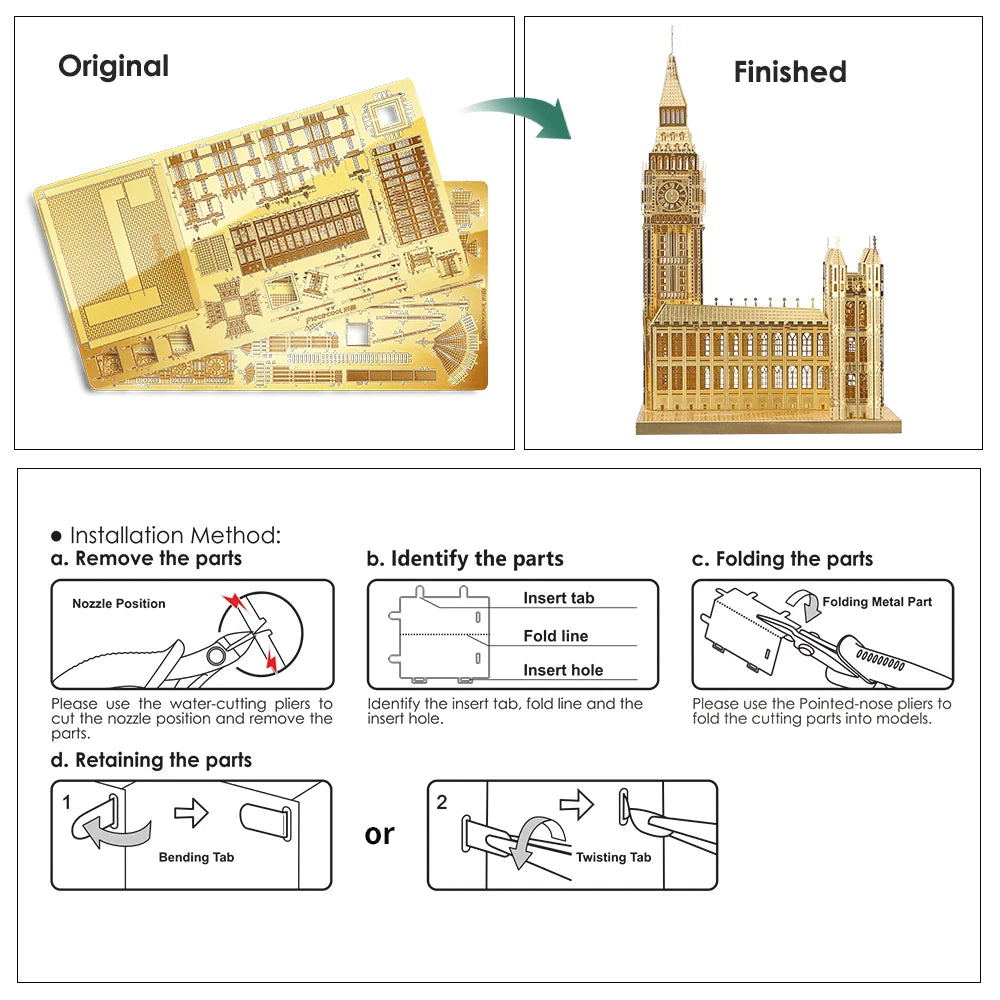 Original

Finished

● Installation Method:

a. Remove the parts

Nozzle Position

Please use the water-cutting pliers to cut the nozzle position and remove the parts.

b. Identify the parts

Insert tab

Fold line

Insert hole

Identify the insert tab, fold line and the insert hole.

c. Folding the parts

Folding Metal Part

Please use the Pointed-nose pliers to fold the cutting parts into models.

d. Retaining the parts

1

Bending Tab

or

2

Twisting Tab