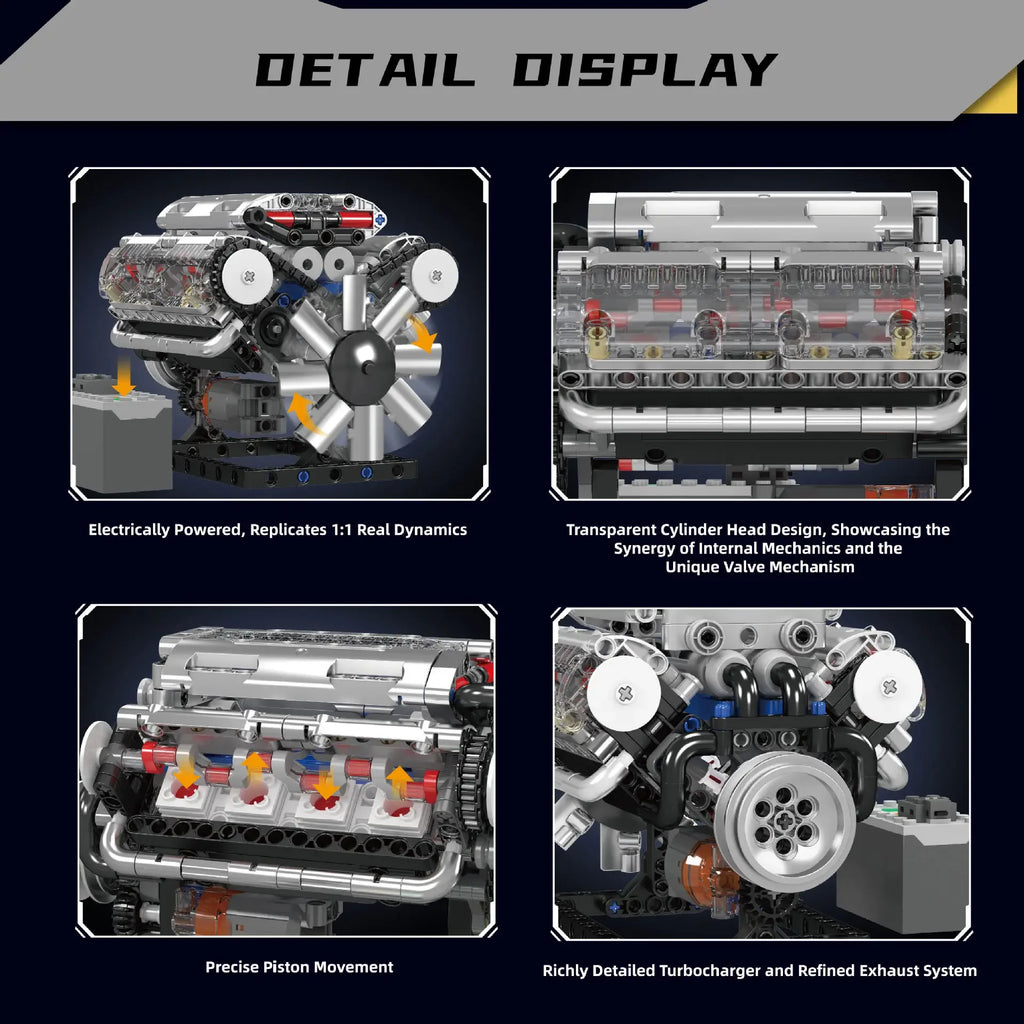 DETAIL DISPLAY

Electrically Powered, Replicates 1:1 Real Dynamics

Transparent Cylinder Head Design, Showcasing the Synergy of Internal Mechanics and the Unique Valve Mechanism

Precise Piston Movement

Richly Detailed Turbocharger and Refined Exhaust System