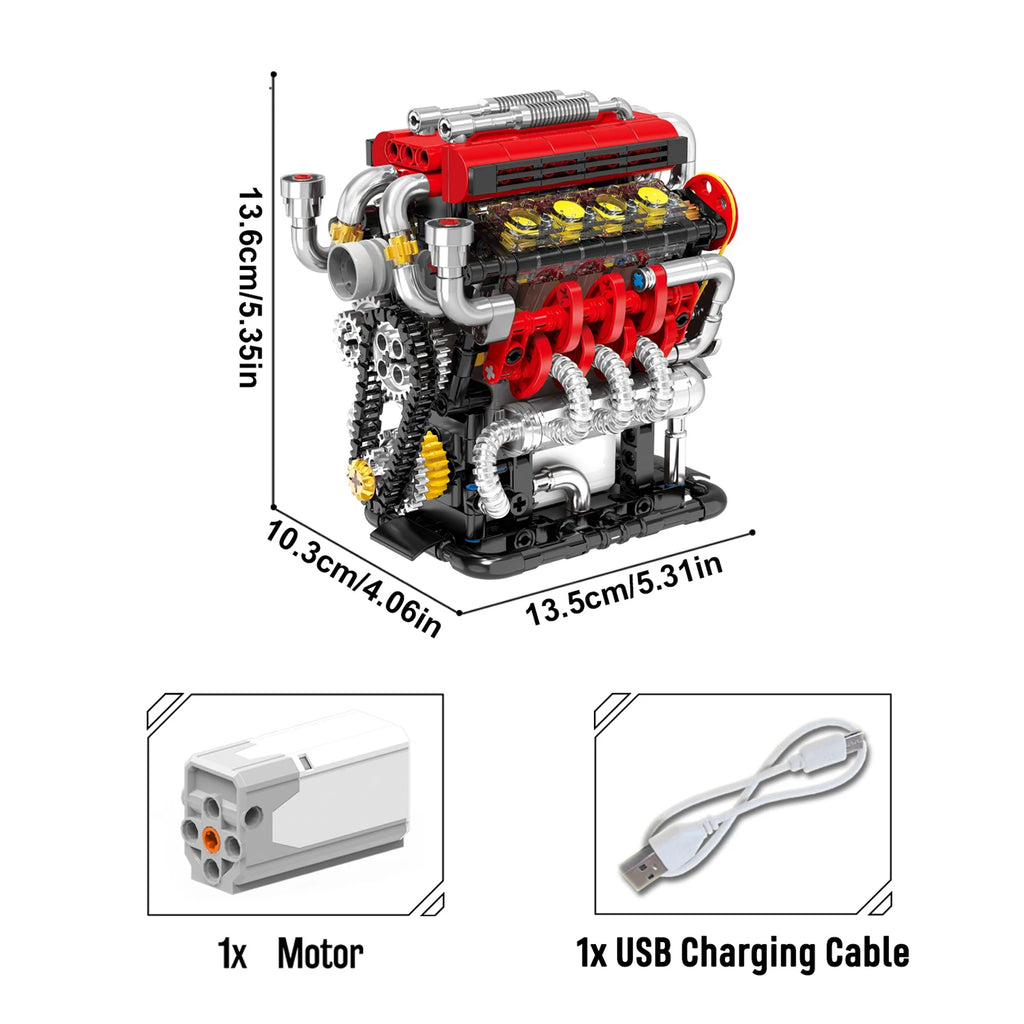 13.6cm/5.35in

10.3cm/4.06in

13.5cm/5.31in

1x Motor

1x USB Charging Cable