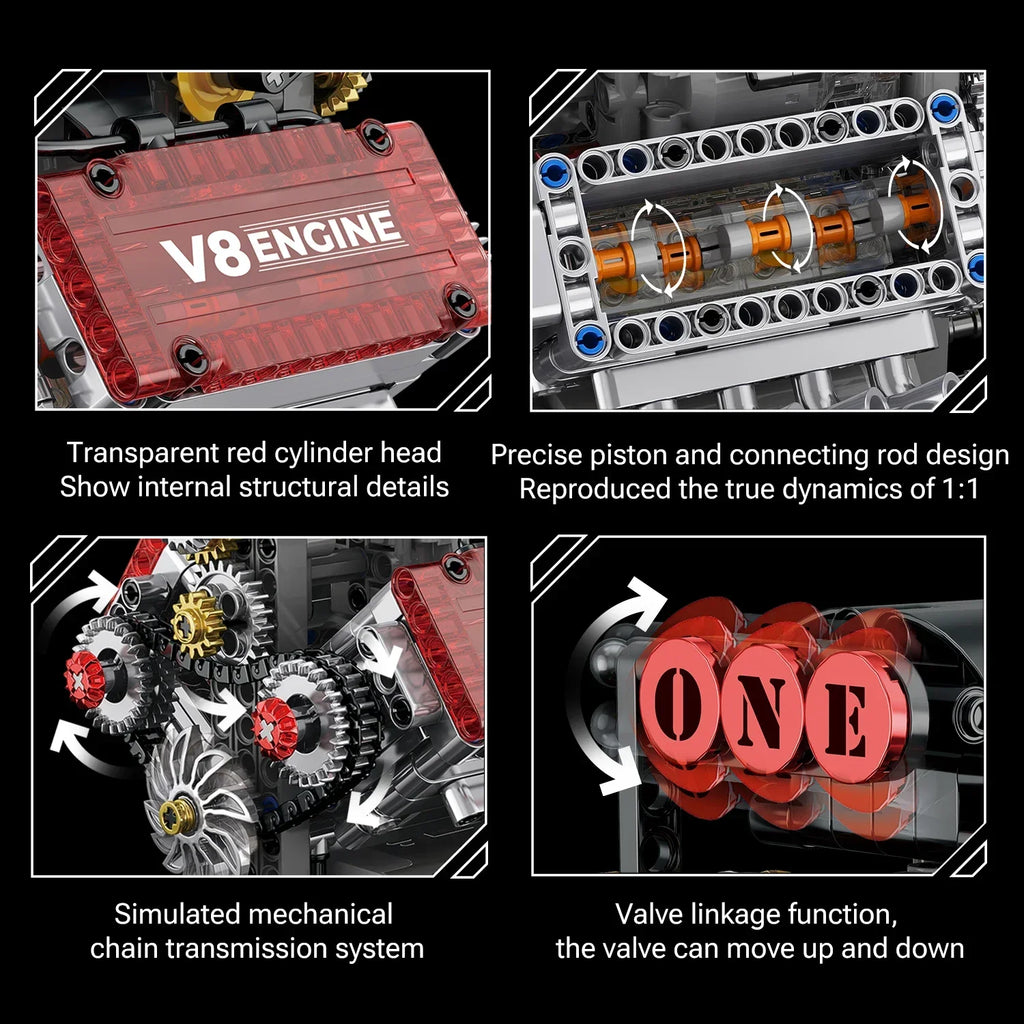 V8 ENGINE

Transparent red cylinder head
Show internal structural details

Precise piston and connecting rod design
Reproduced the true dynamics of 1:1

Simulated mechanical
chain transmission system

ONE

Valve linkage function,
the valve can move up and down