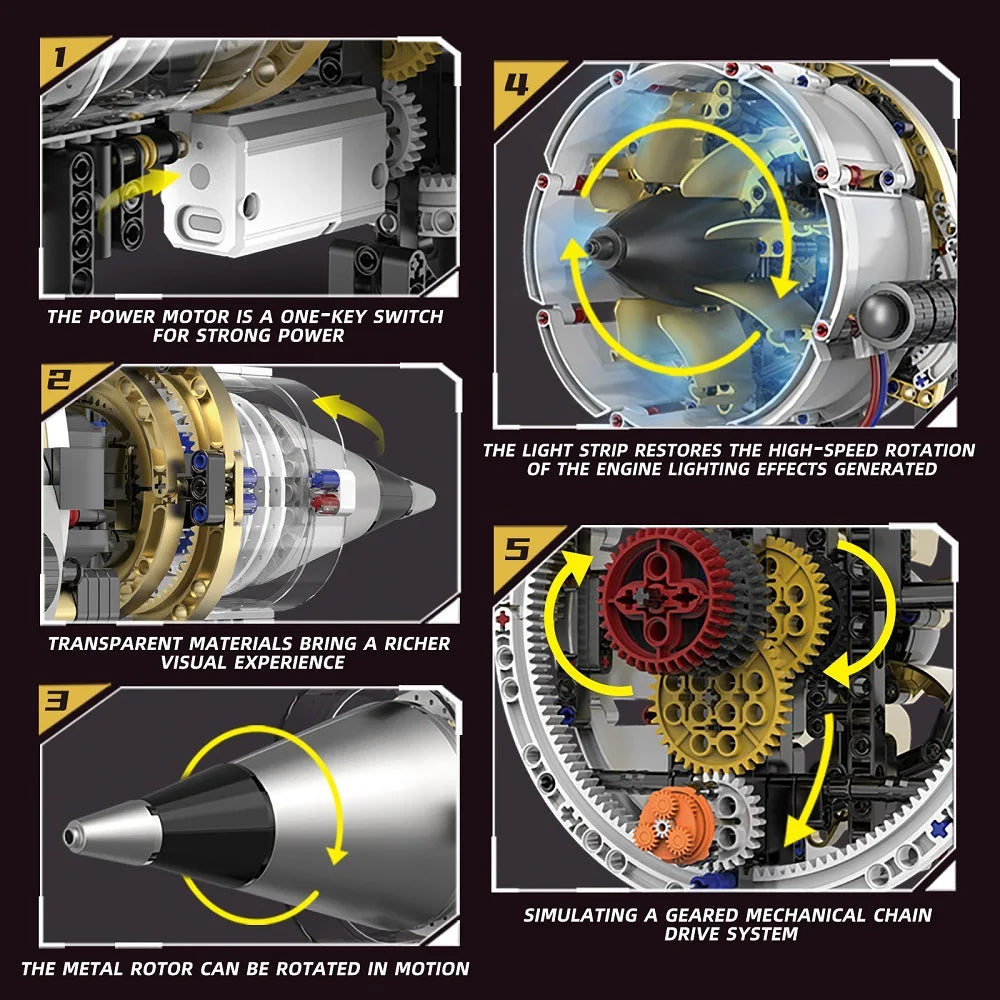 1

THE POWER MOTOR IS A ONE-KEY SWITCH FOR STRONG POWER

2

TRANSPARENT MATERIALS BRING A RICHER VISUAL EXPERIENCE

3

THE METAL ROTOR CAN BE ROTATED IN MOTION

4

THE LIGHT STRIP RESTORES THE HIGH-SPEED ROTATION OF THE ENGINE LIGHTING EFFECTS GENERATED

5

SIMULATING A GEARED MECHANICAL CHAIN DRIVE SYSTEM