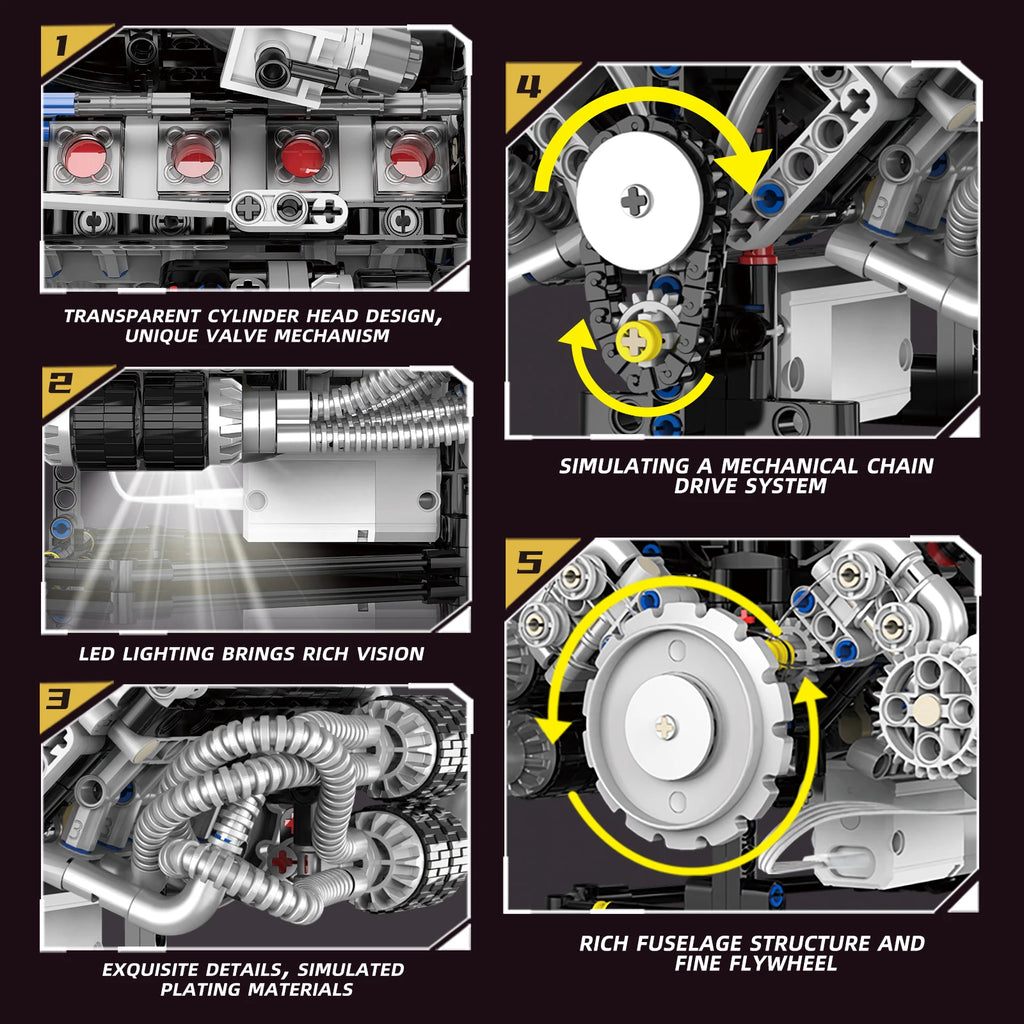 1

TRANSPARENT CYLINDER HEAD DESIGN, UNIQUE VALVE MECHANISM

2

LED LIGHTING BRINGS RICH VISION

3

EXQUISITE DETAILS, SIMULATED PLATING MATERIALS

4

SIMULATING A MECHANICAL CHAIN DRIVE SYSTEM

5

RICH FUSELAGE STRUCTURE AND FINE FLYWHEEL