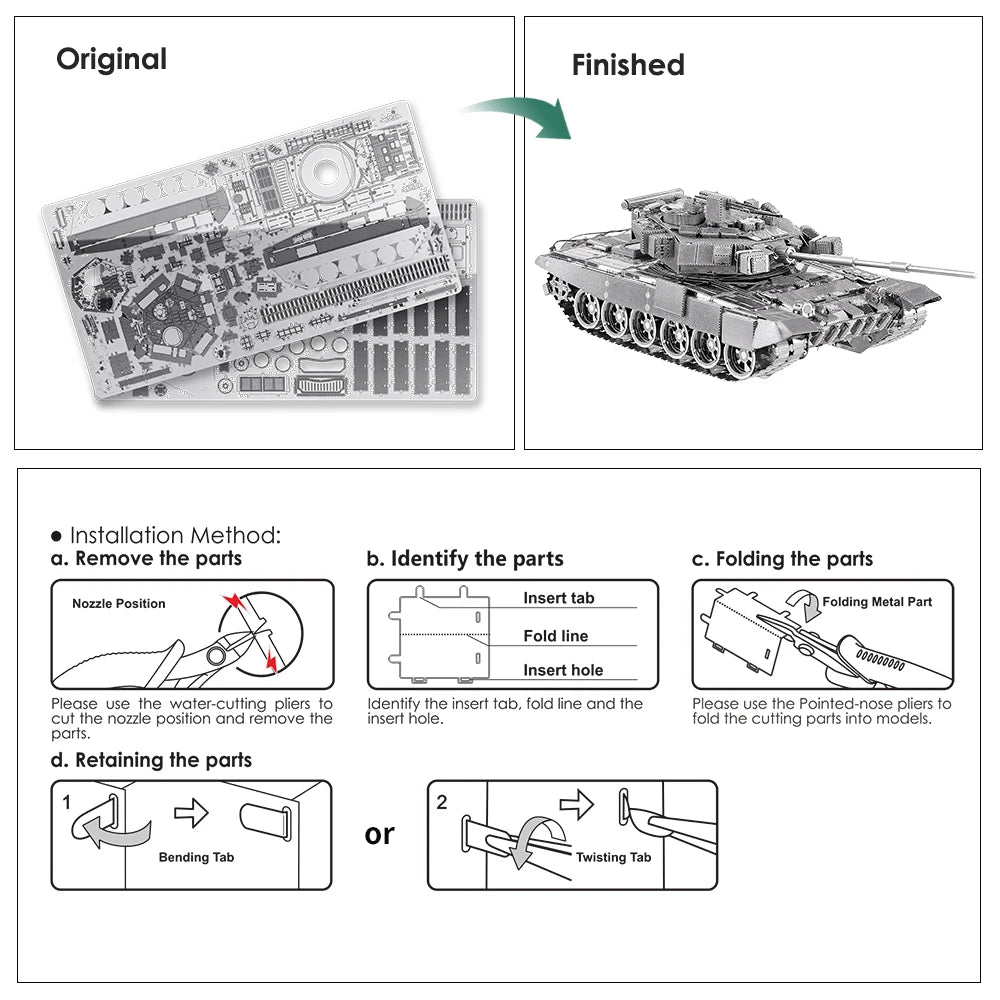 Original

Finished

● Installation Method:

a. Remove the parts

Nozzle Position

Please use the water-cutting pliers to cut the nozzle position and remove the parts.

b. Identify the parts

Insert tab

Fold line

Insert hole

Identify the insert tab, fold line and the insert hole.

c. Folding the parts

Folding Metal Part

Please use the Pointed-nose pliers to fold the cutting parts into models.

d. Retaining the parts

1

Bending Tab

or

2

Twisting Tab