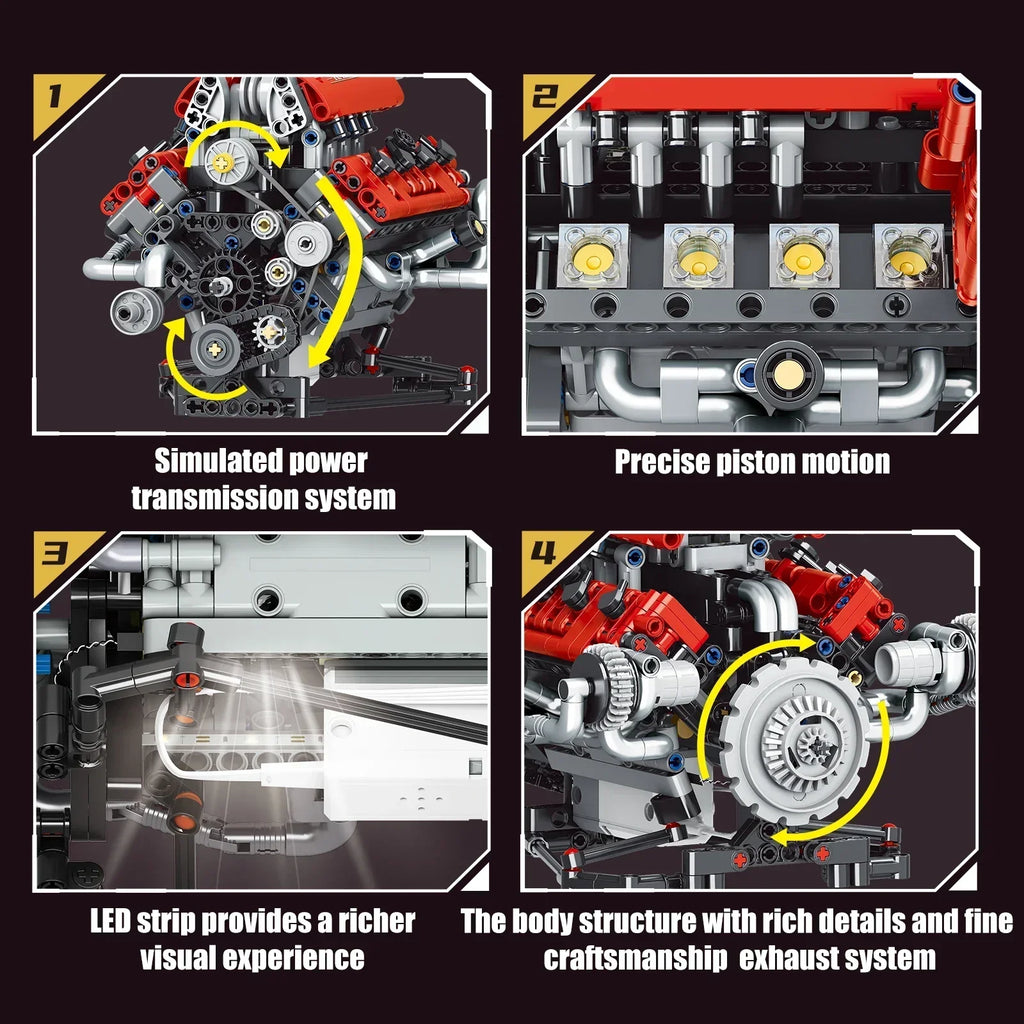 1

Simulated power transmission system

2

Precise piston motion

3

LED strip provides a richer visual experience

4

The body structure with rich details and fine craftsmanship  exhaust system